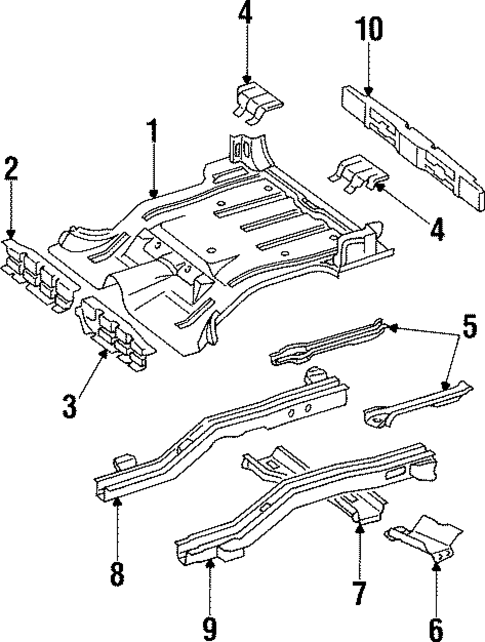 4
10
1
2
4
5
3
8
7
9
6