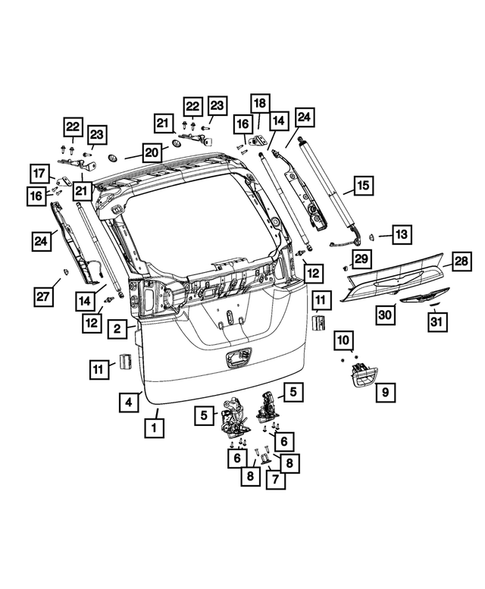 22
23
21
22
23
18
16
14
24
20
17
21
16
15
24
13
29
28
12
27
14
12
11
30
31
2
10
11
9
4
5
5
1
6
6
8
8
7