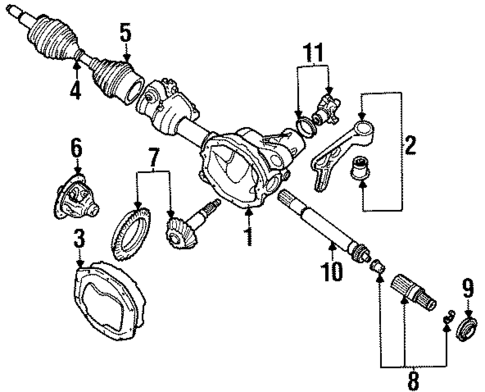 5
4
11
2
6
7
1
3
10
9
8