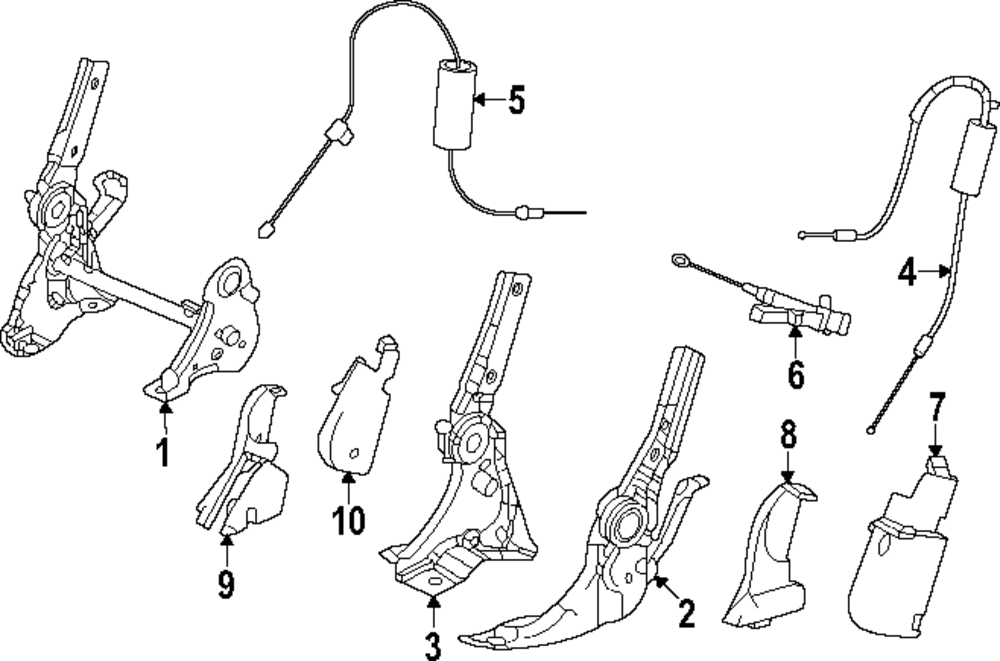 5
4
6
1
7
8
10
9
3
2