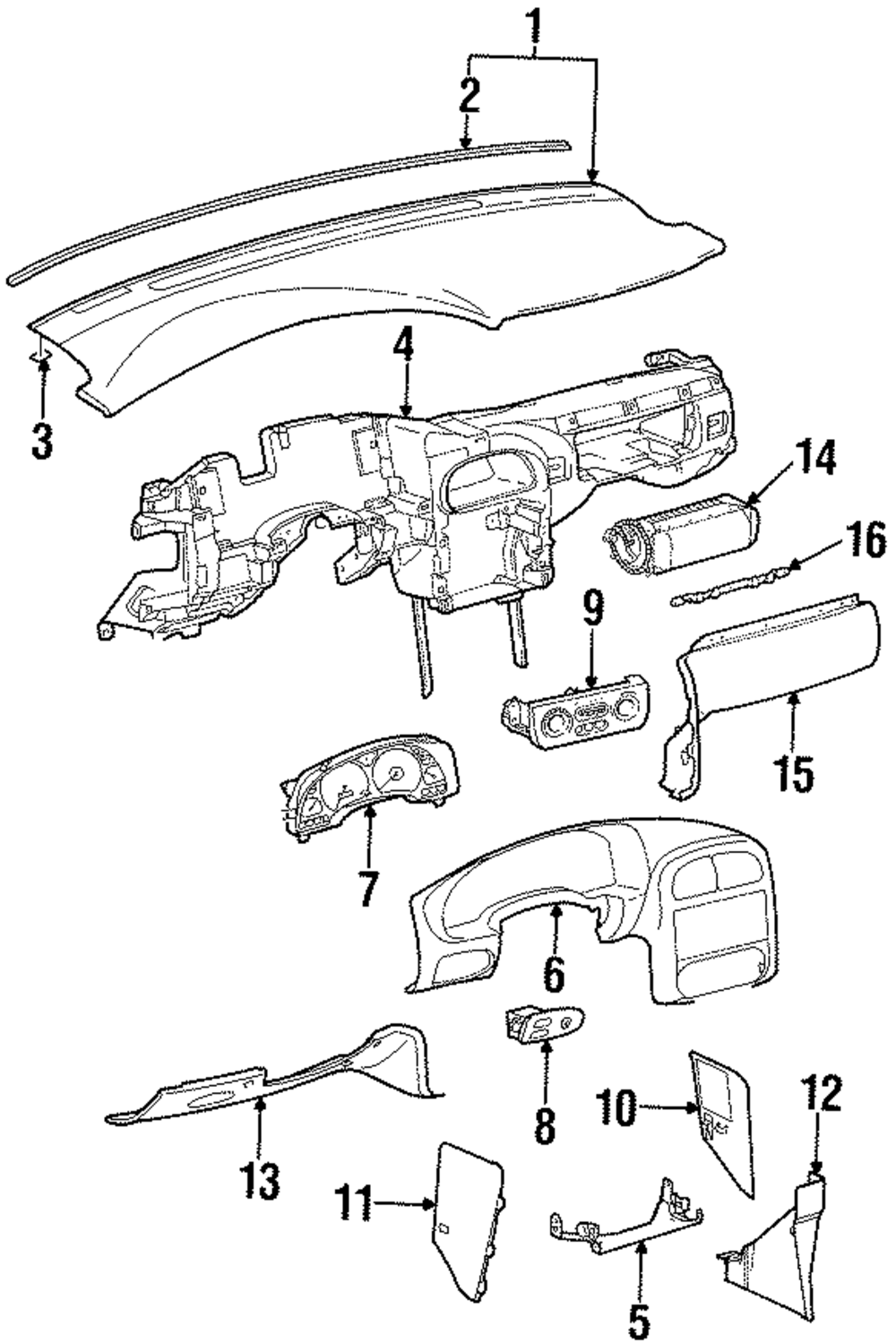 1
2
3
4
14
16
9
15
7
6
8
10
12
13
11
5