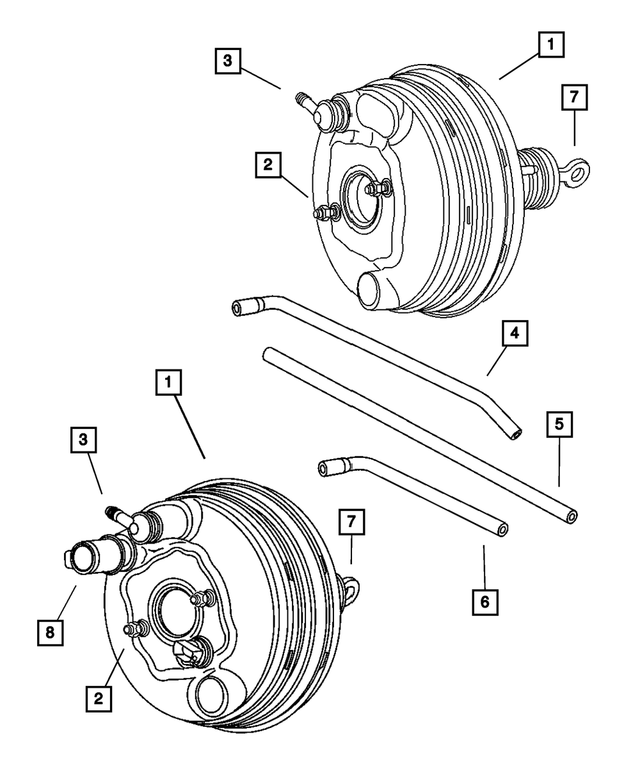 3
1
7
2
4
1
5
3
7
6
8
2