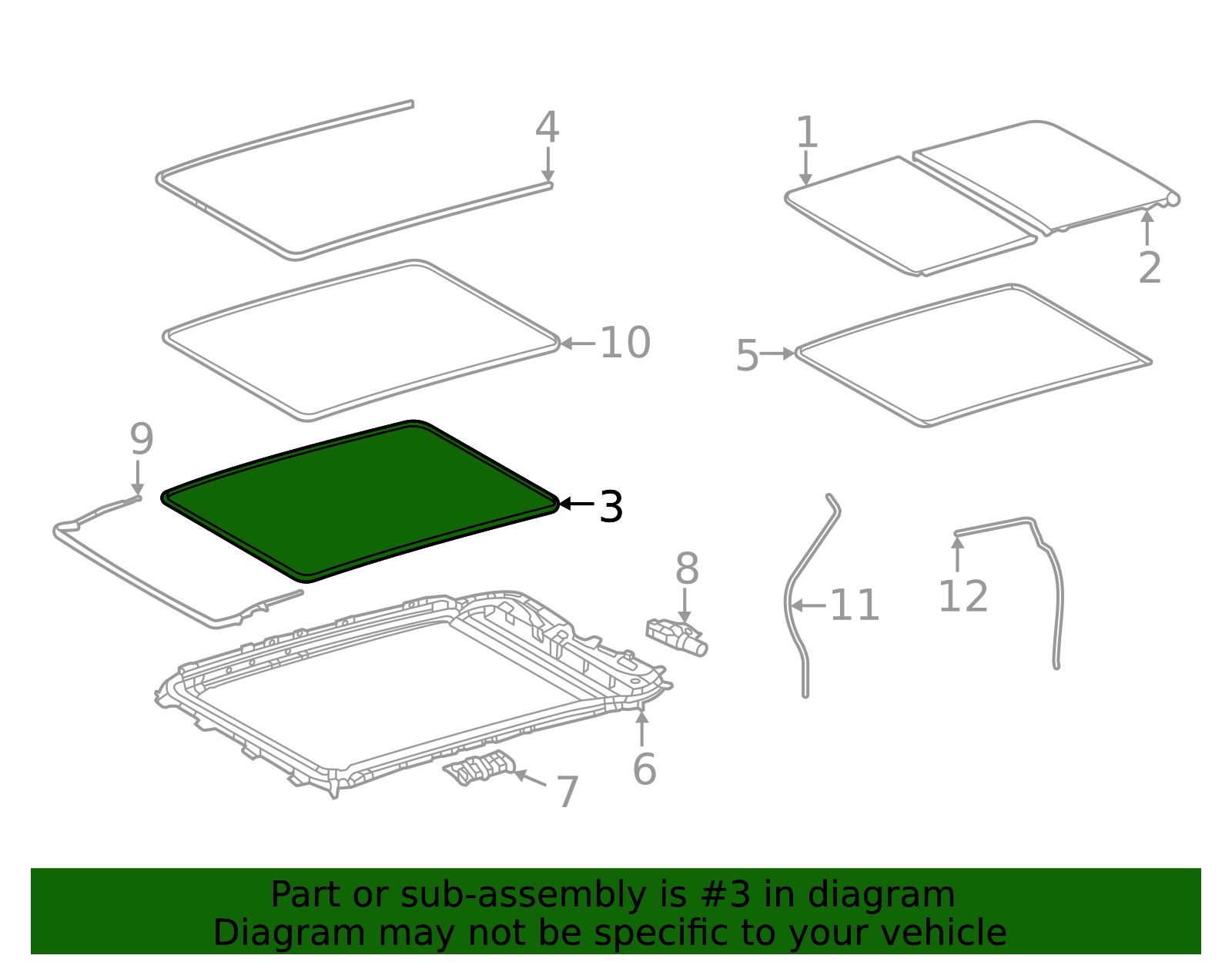 4
1
2
10
5
9
3
8
11
12
6
7

Part or sub-assembly is #3 in diagram
Diagram may not be specific to your vehicle