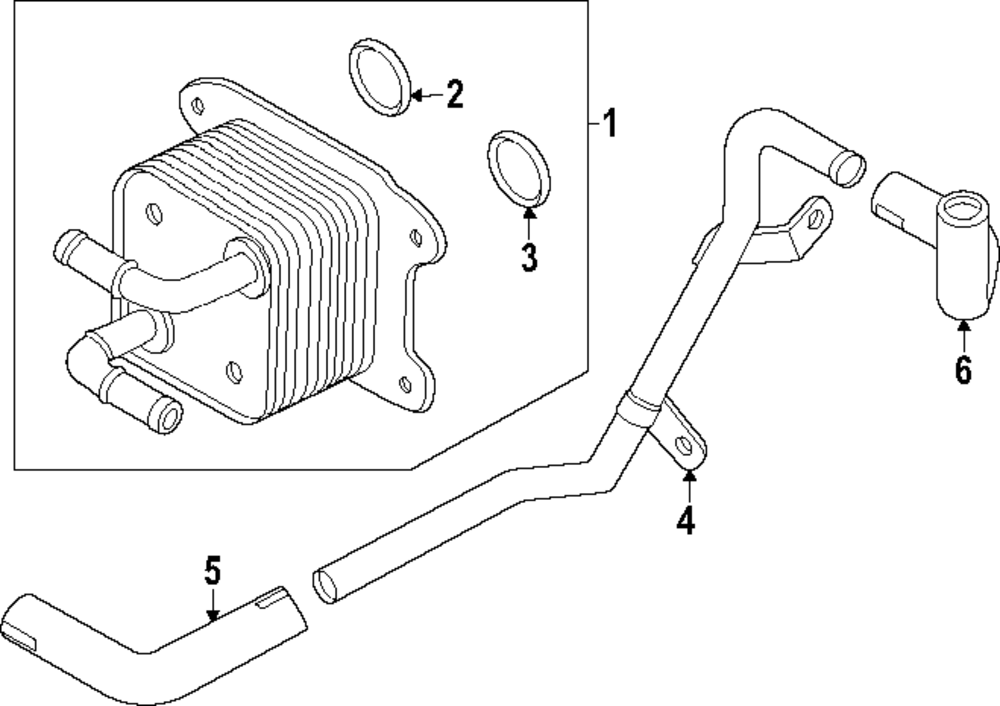 2
1
3
6
4
5