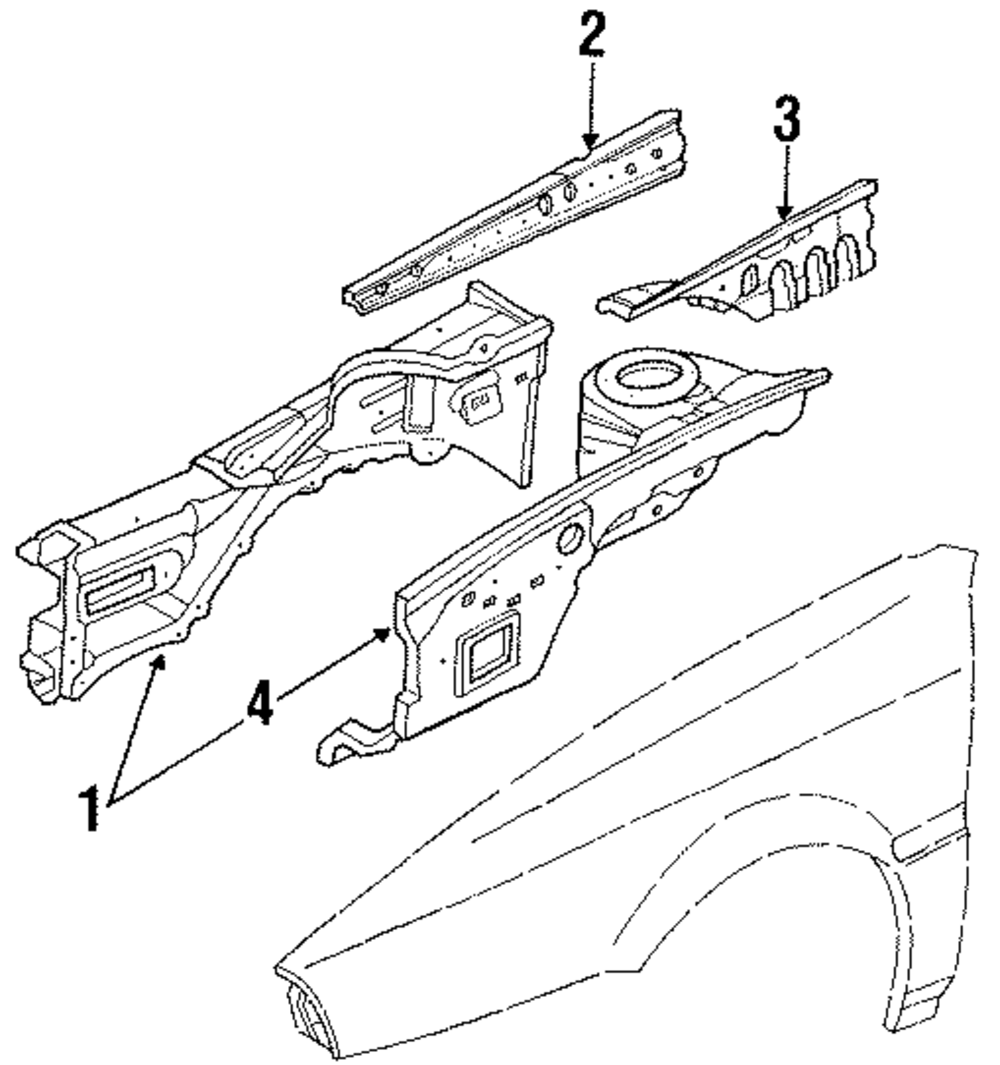 2
3
4
1