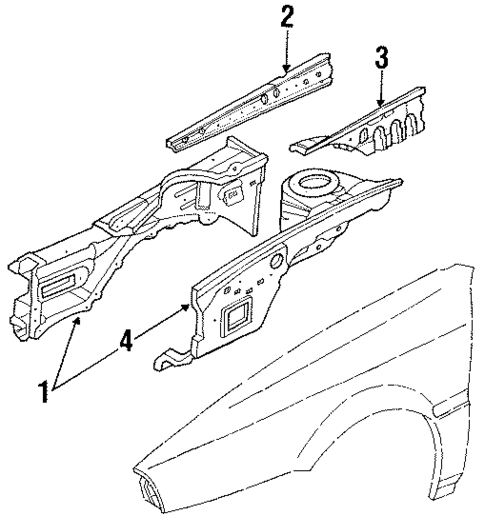 2
3
4
1