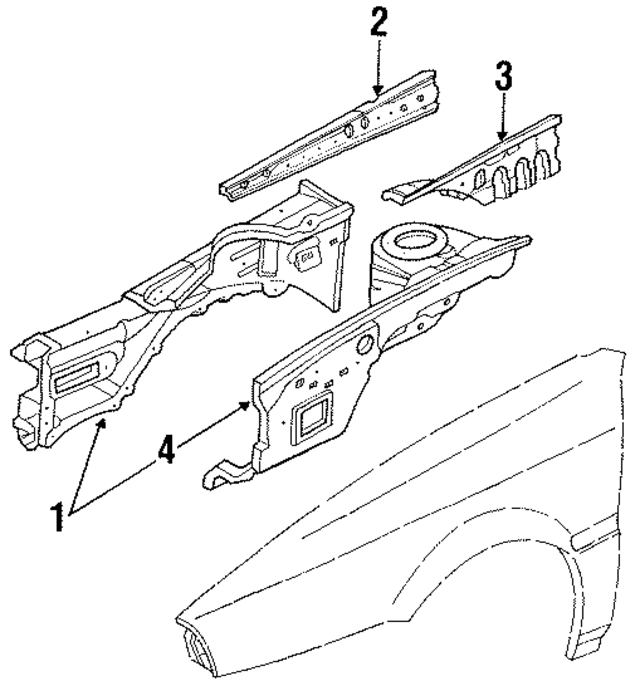 2
3
4
1