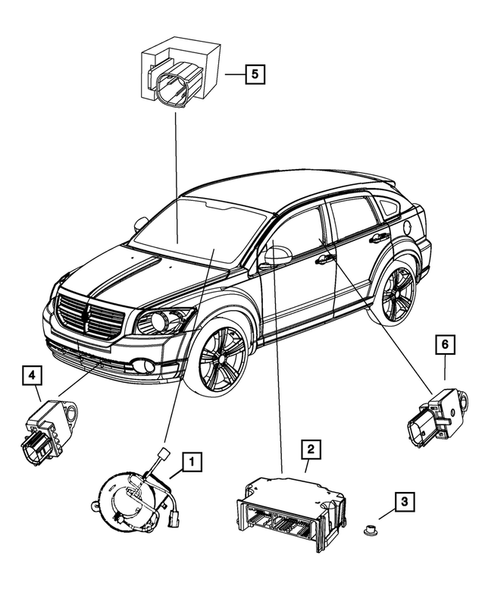 5

4

6

1

2

3