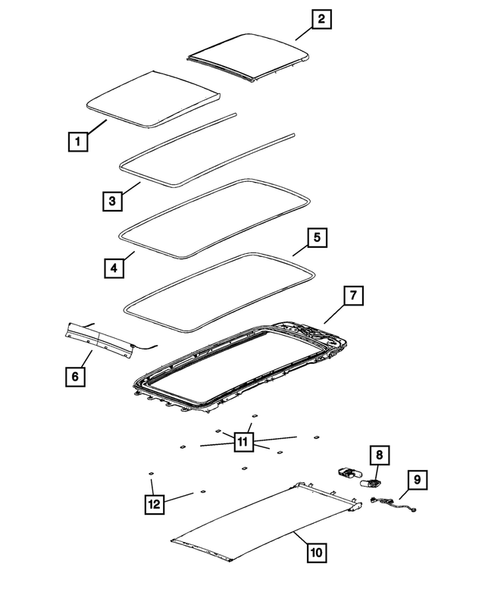 2
1
3
4
5
7
6
11
8
9
12
10