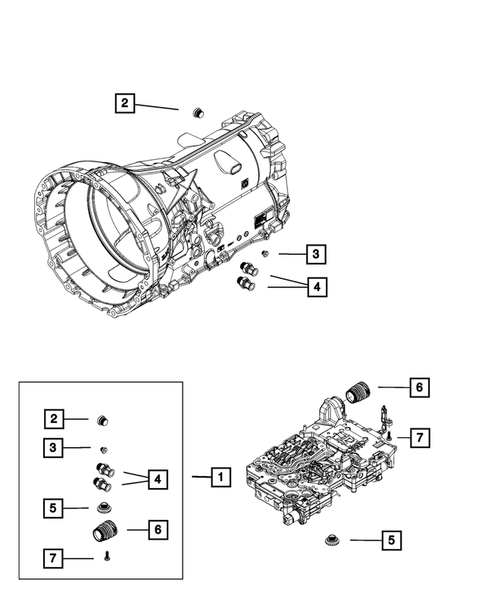 2
3
4
2
3
4
5
6
7
1
6
7
5