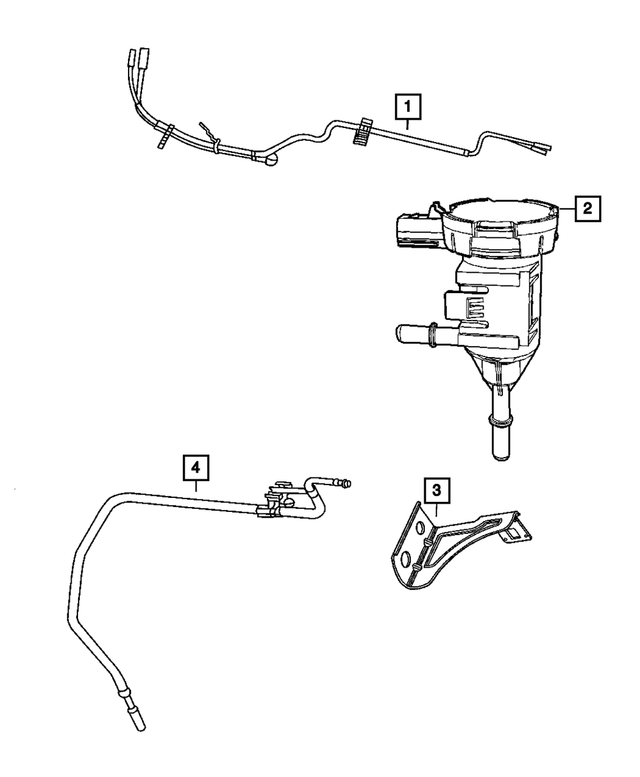 1
2
4
3