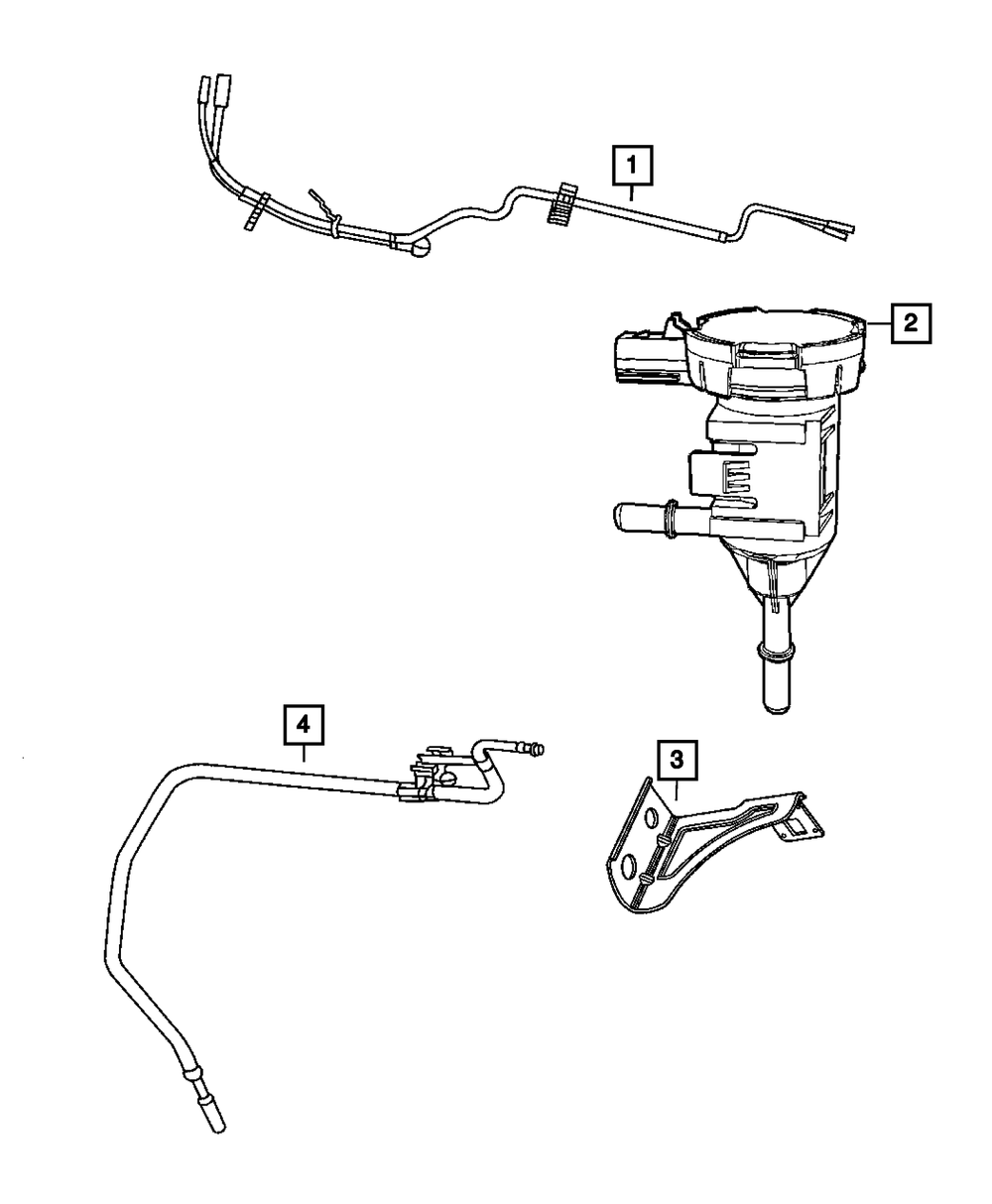 1
2
4
3