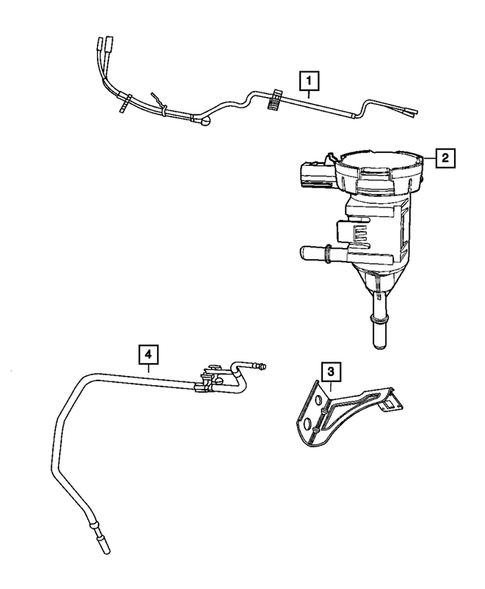 1
2
4
3