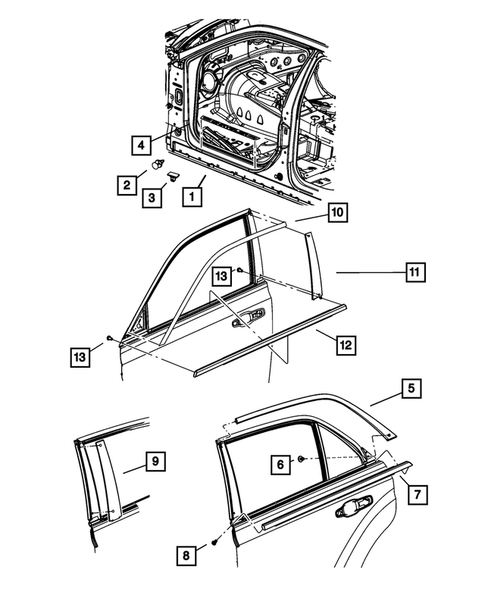 4
2
3
1
10
13
11
13
12
5
9
6
7
8