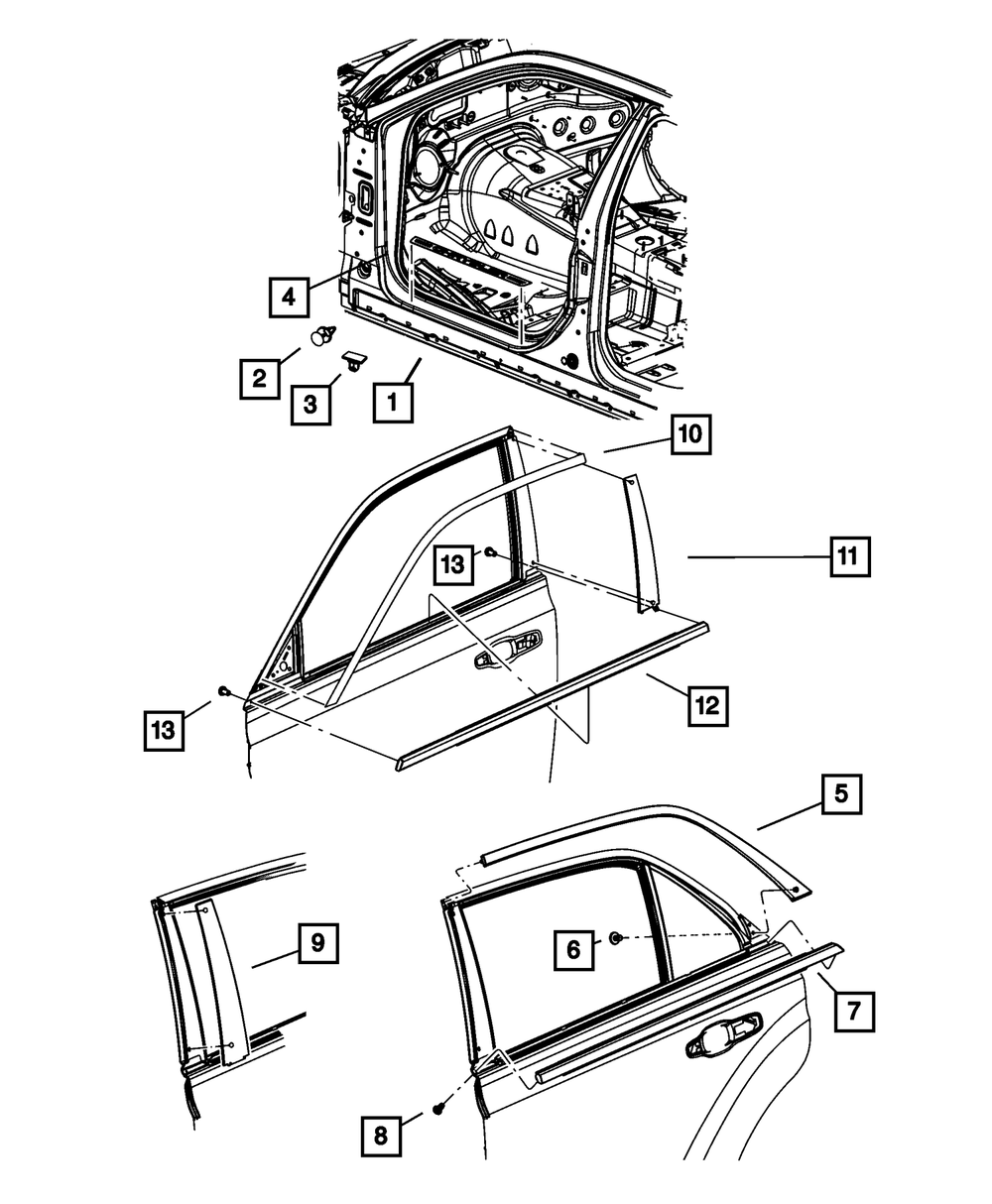 4
2
3
1
10
13
11
13
12
5
9
6
7
8