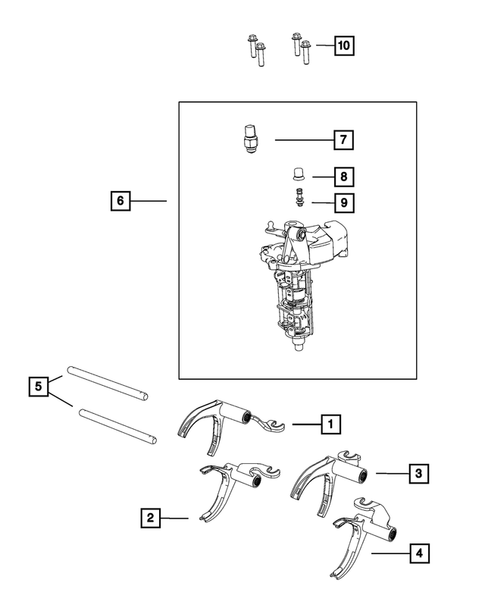 10
7
8
6
9
5
1
3
2
4