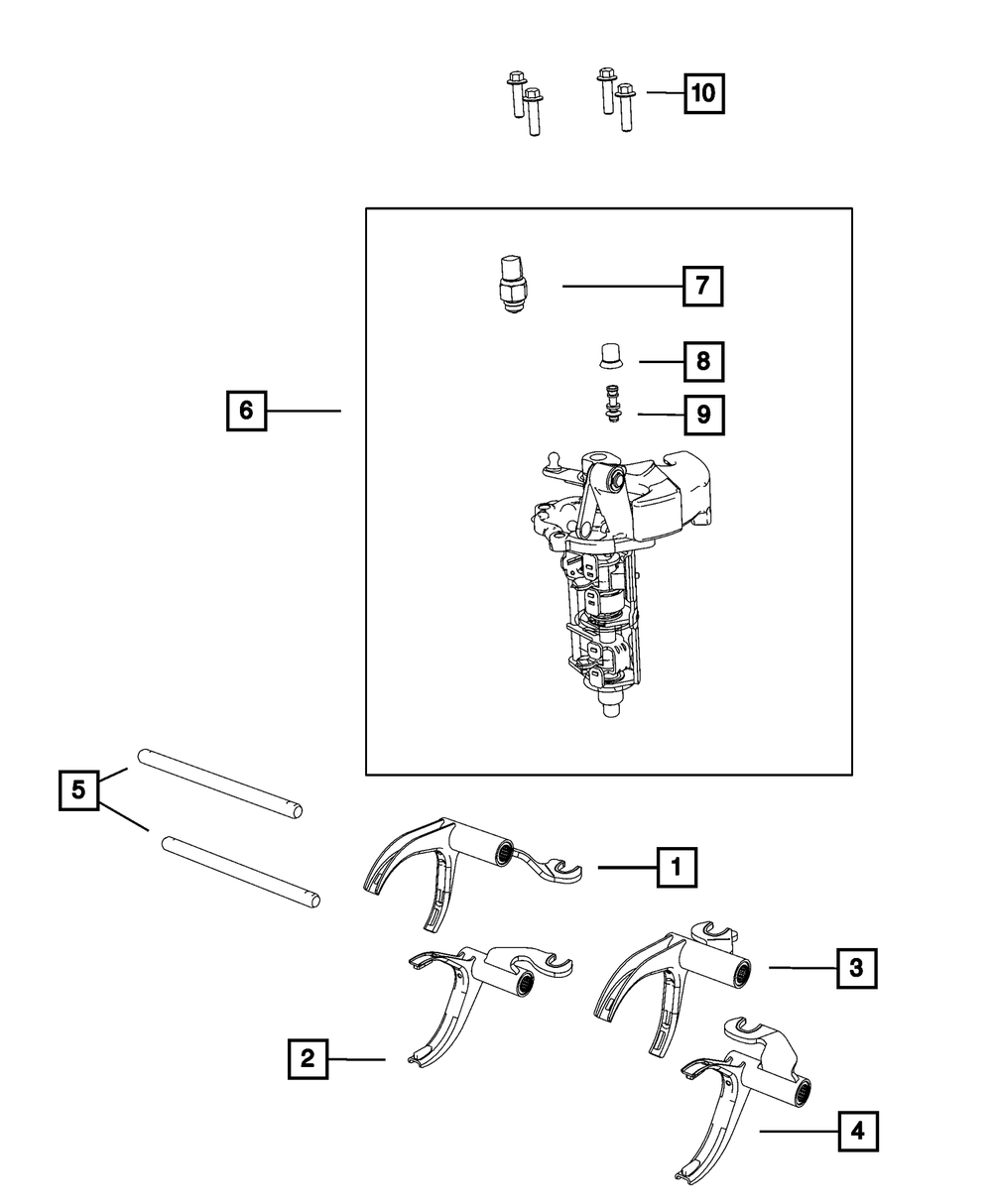 10

7

8

6

9

5

1

3

2

4