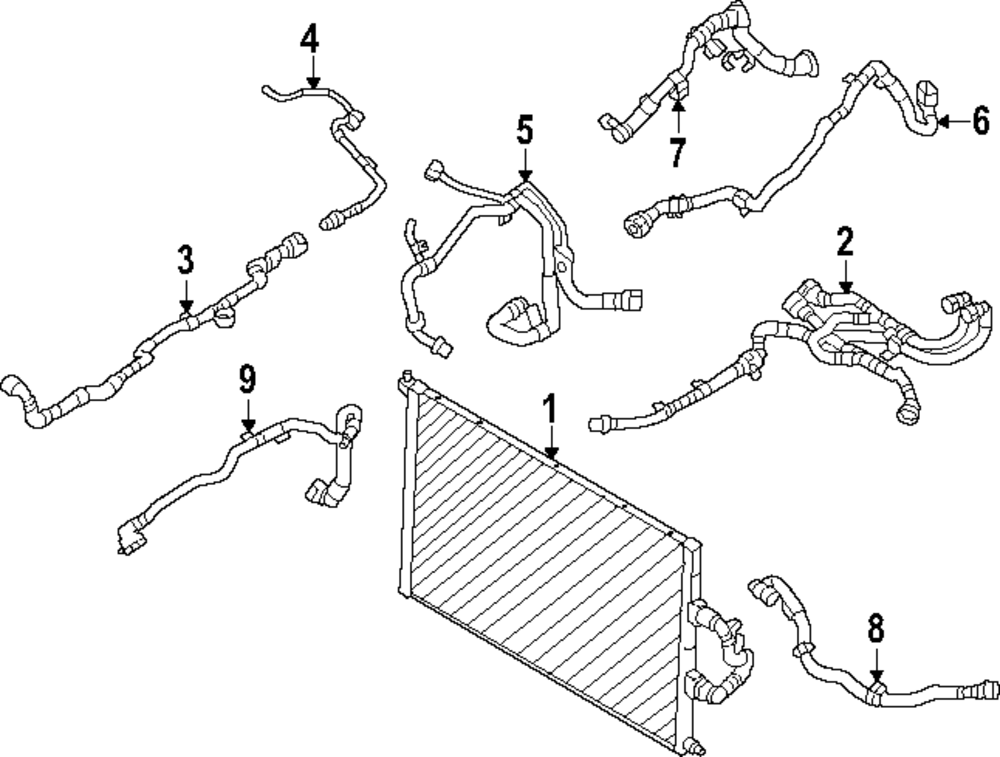 4
7
6
5
3
2
9
1
8