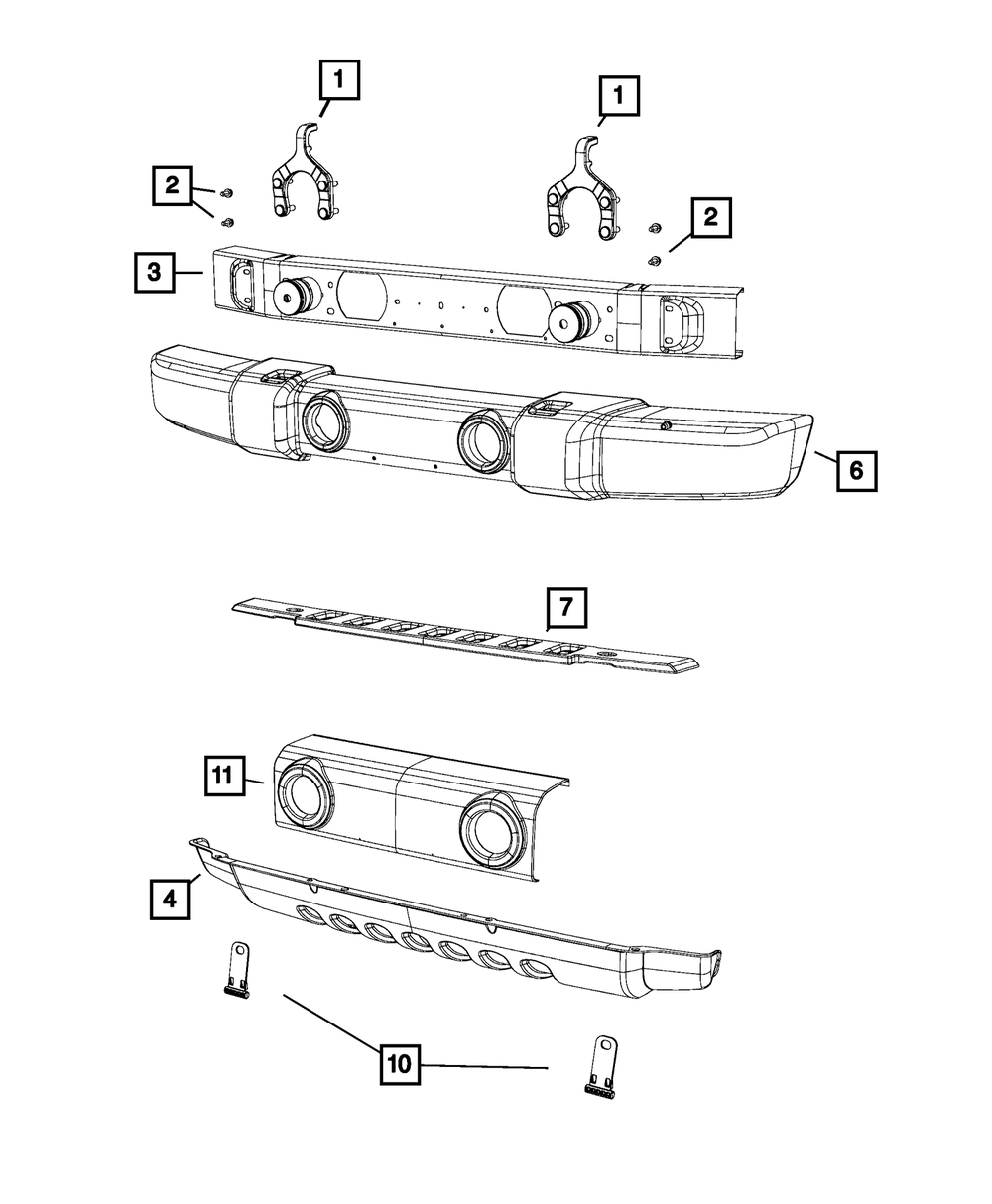 1
1
2
2
3
6
7
11
4
10