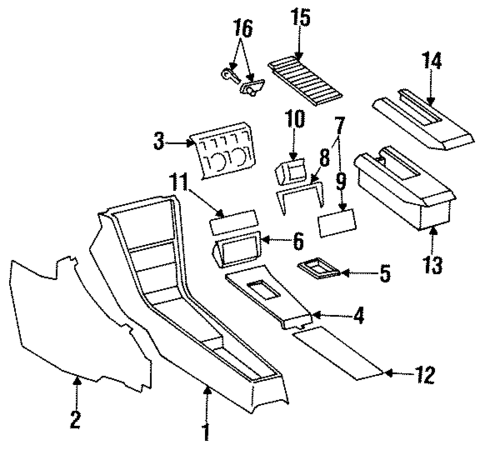 16
15
14
10
7
3
8
9
11
6
13
5
4
12
2
1