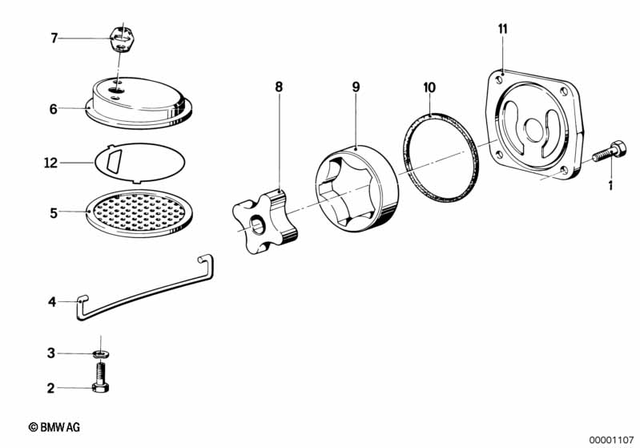 7
6
12
5
4
3
2
8
9
10
11
1
© BMW AG
00001107