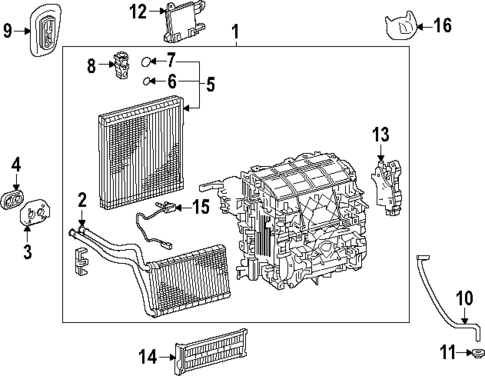 9
12
1
16
8
7
6
5
13
4
2
15
3
10
14
11