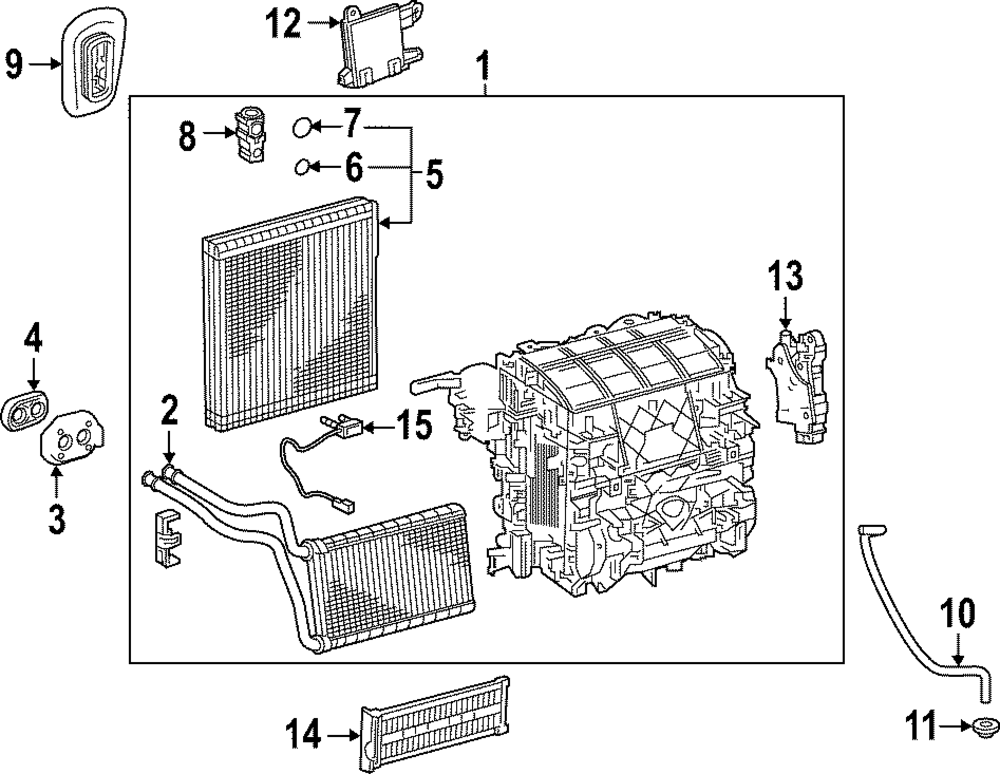 9
12
1
8
7
6
5
13
4
2
15
3
10
14
11