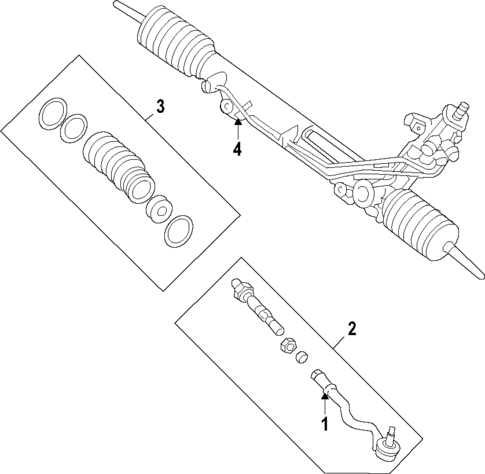 3
4
2
1