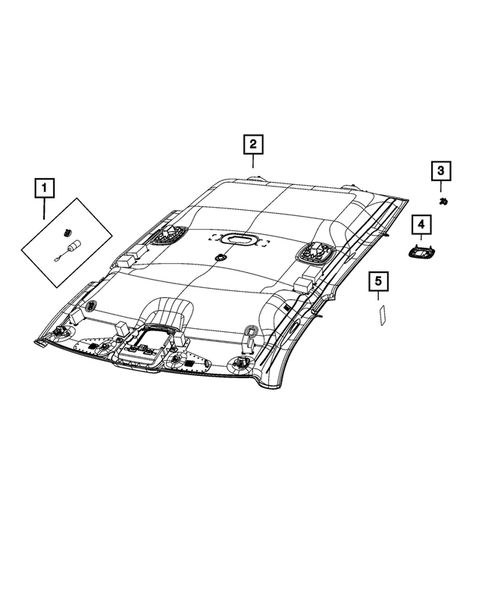 1
2
3
4
5