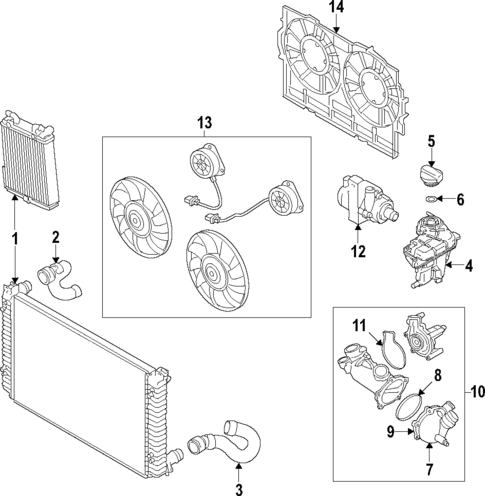 14
13
5
6
12
4
1
2
11
8
10
9
7
3