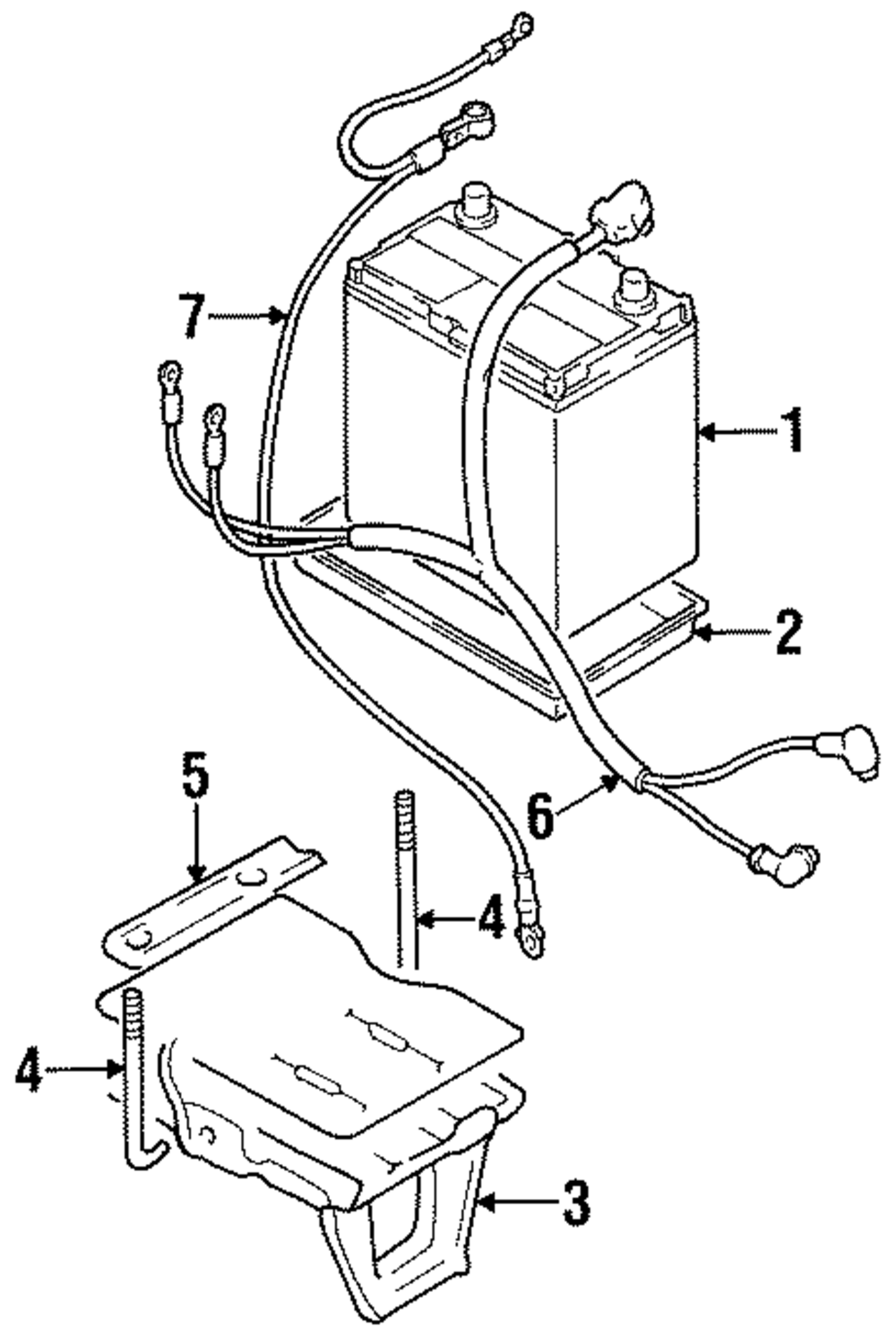 7
1
2
5
6
4
4
3