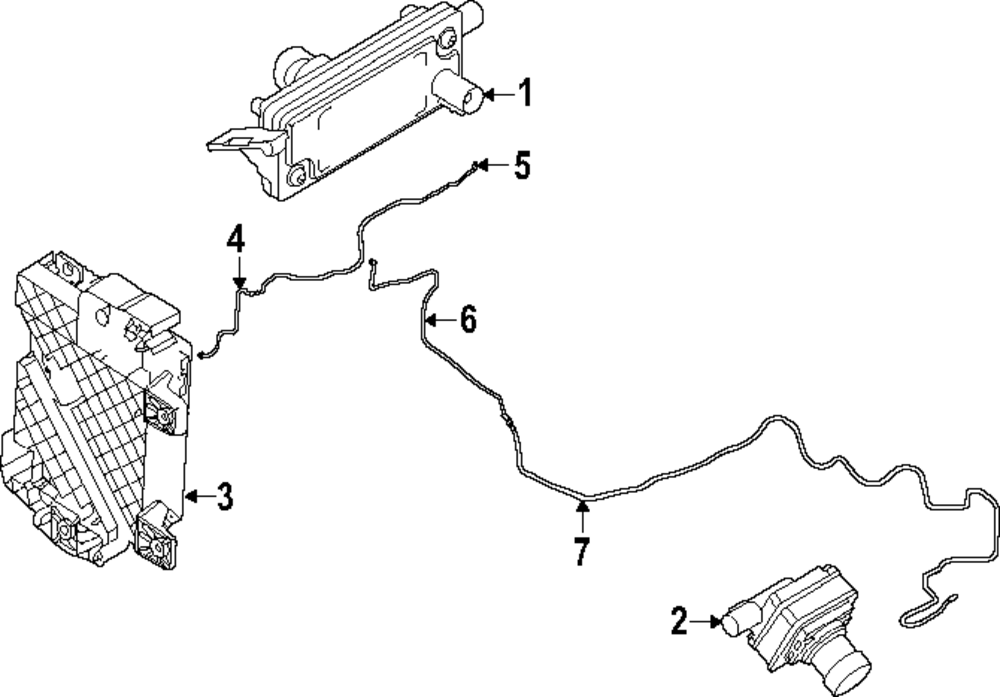 1
5
4
6
3
7
2