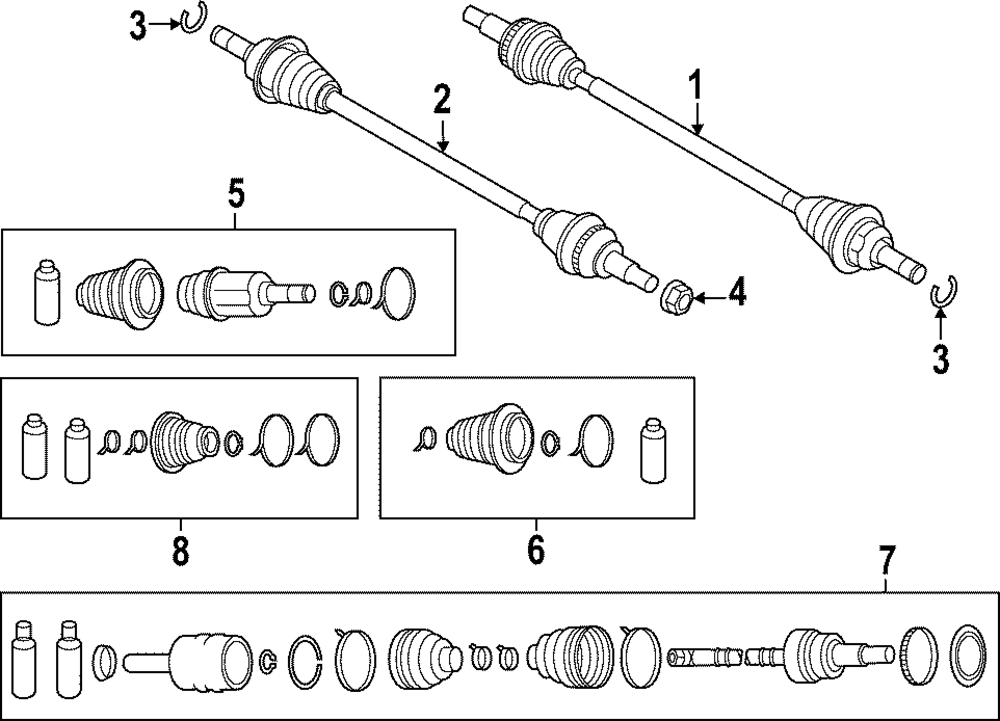 3
2
1
5
4
3
8
6
7