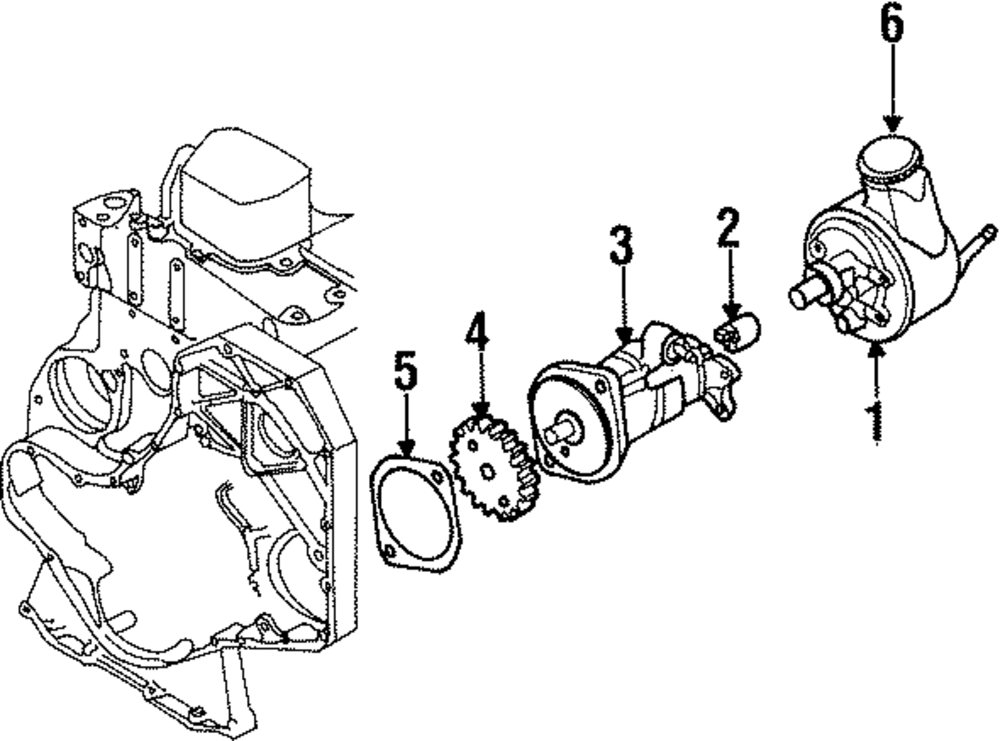 6
2
3
4
5
1