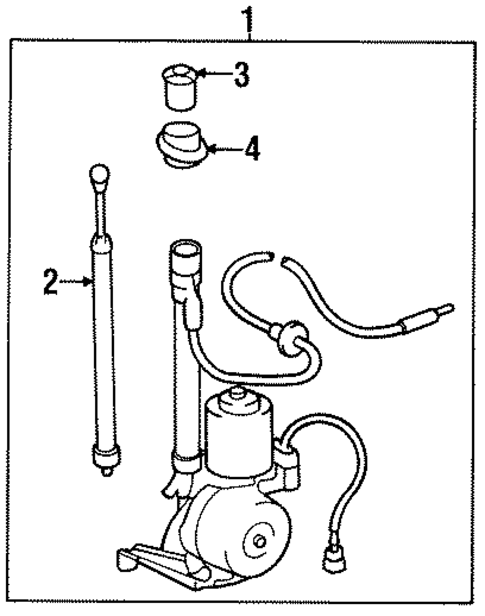 1
3
4
2