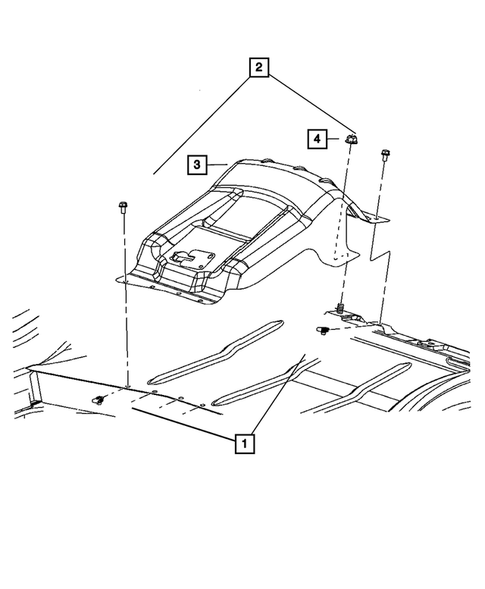 2
4
3
1