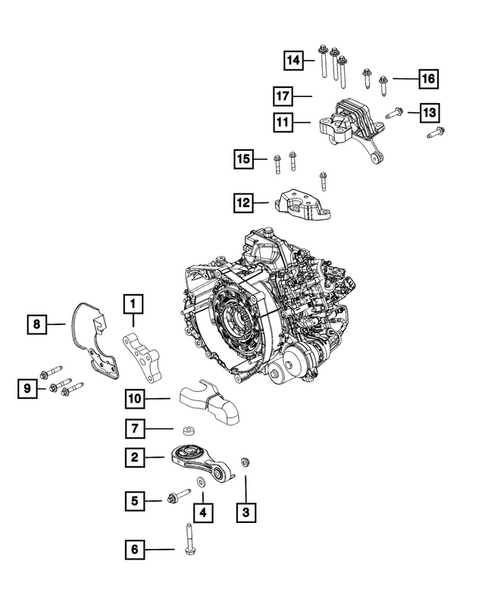 14
16
17
13
11
15
12
1
8
9
10
7
2
5
4
3
6