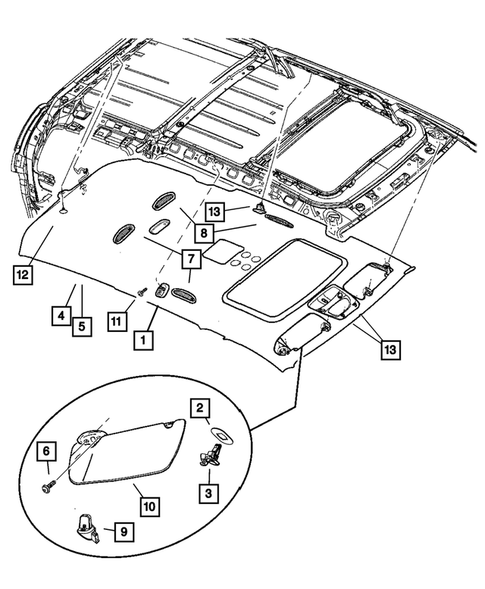 13
8
7
12
4
5
11
1
13
2
6
3
10
9