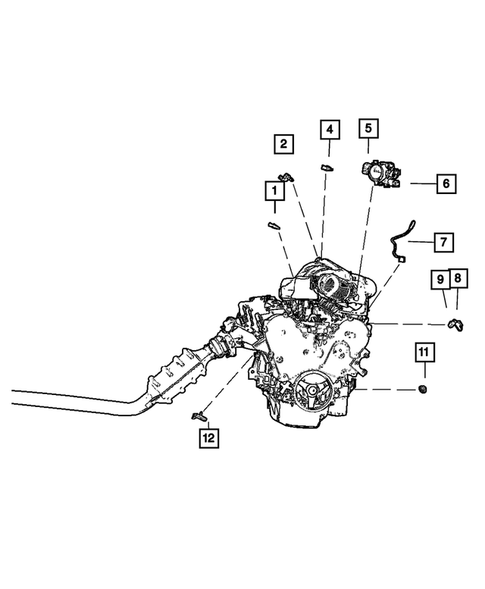 2
4
5
1
6
7
9
8
11
12