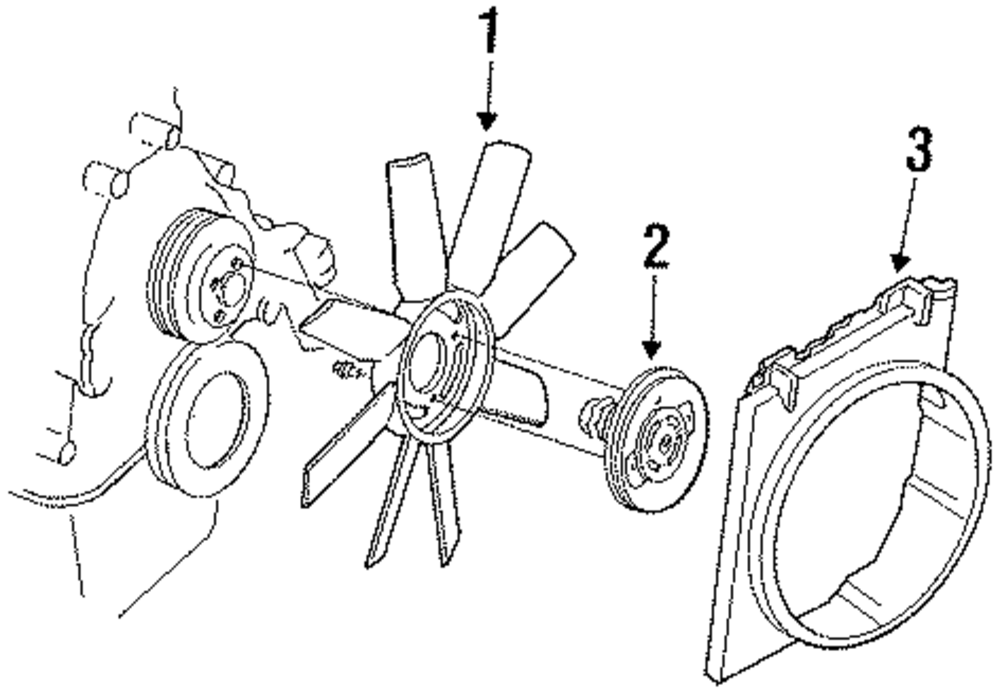 1
2
3