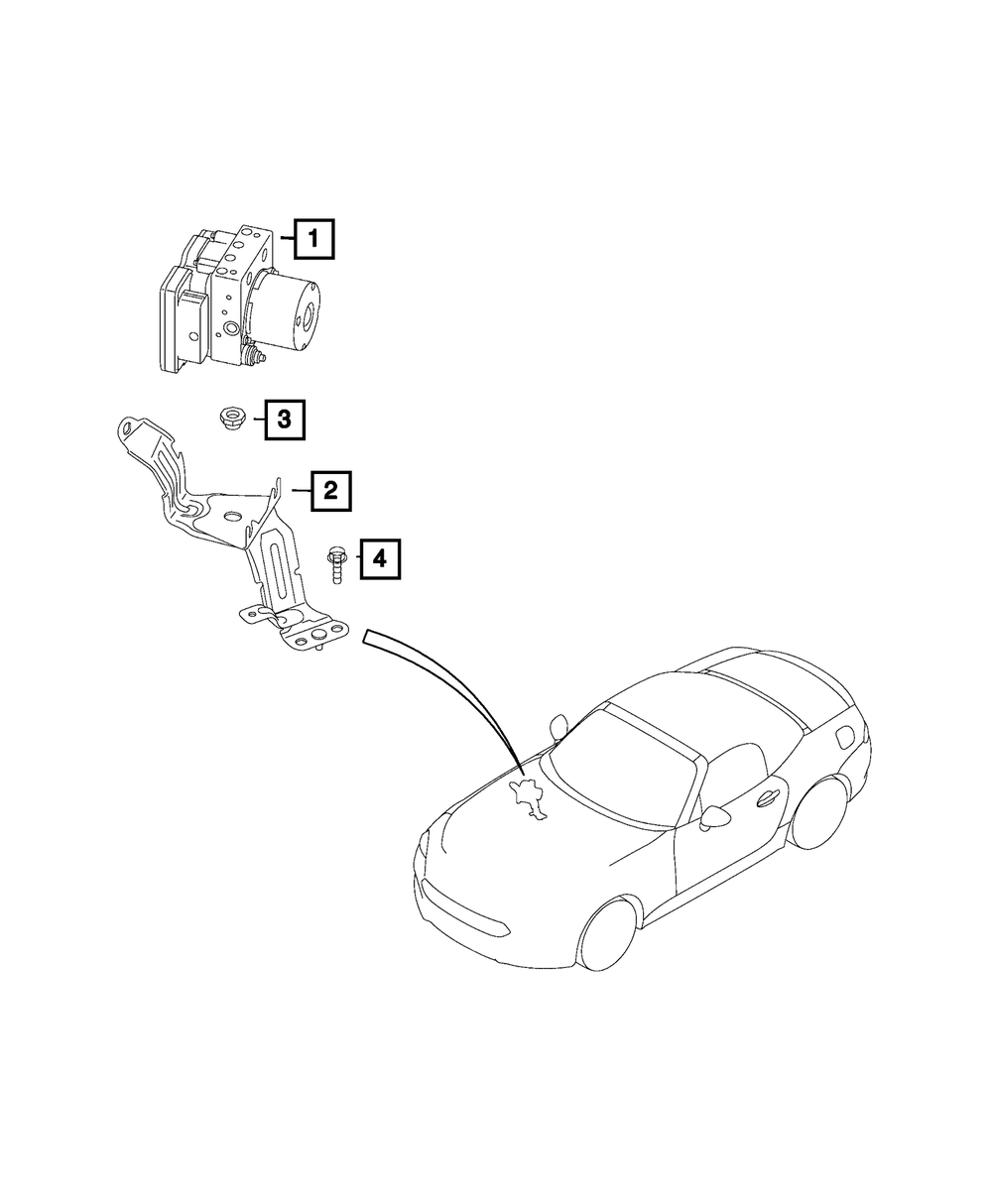 1
3
2
4