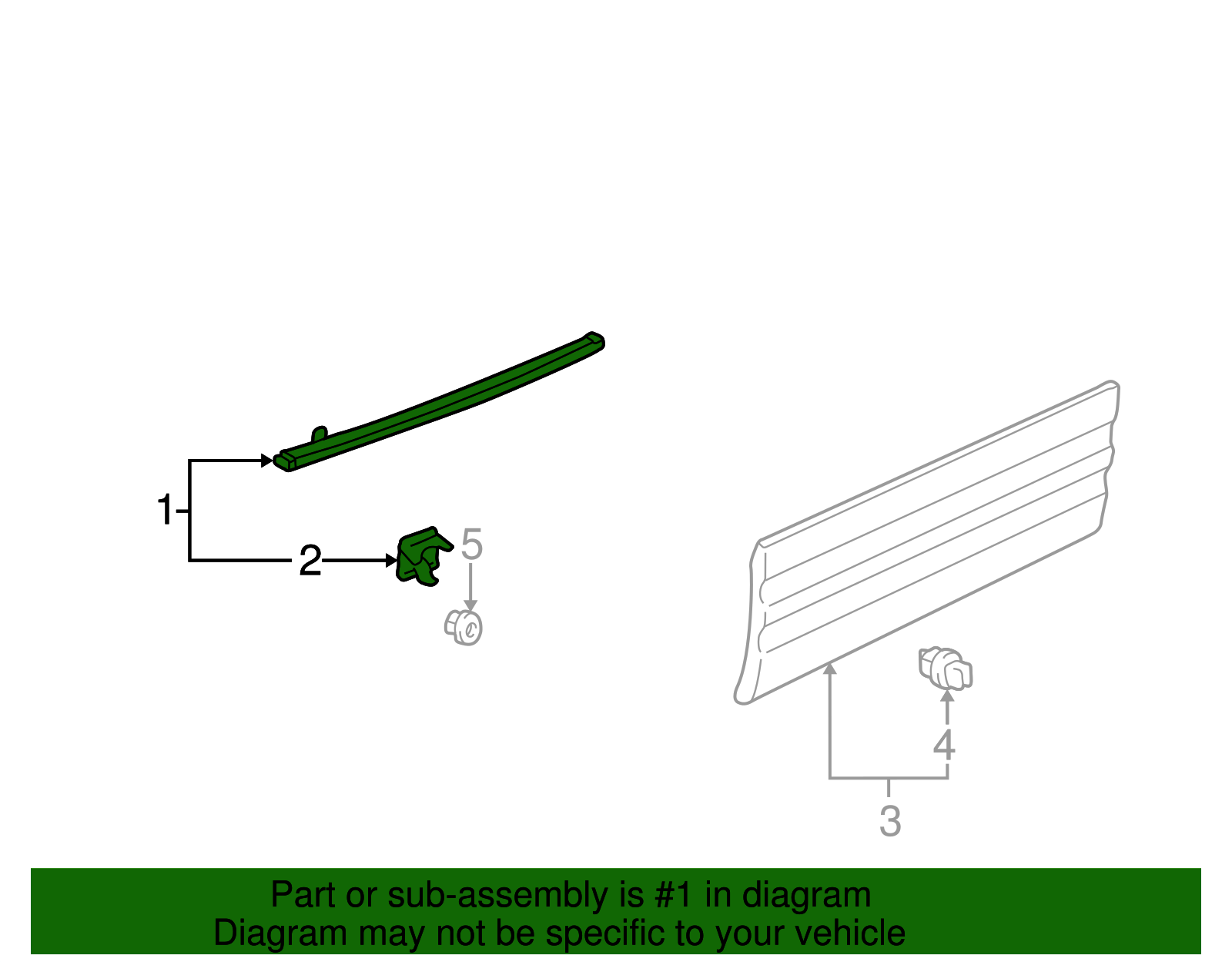 1
2
5
4
3

Part or sub-assembly is #1 in diagram
Diagram may not be specific to your vehicle