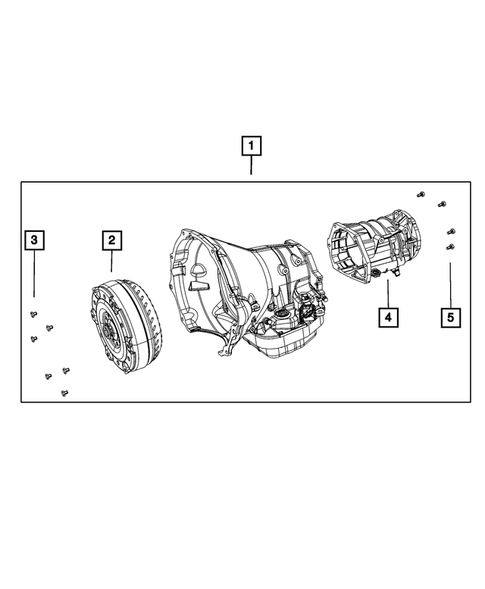 1

3

2

4

5