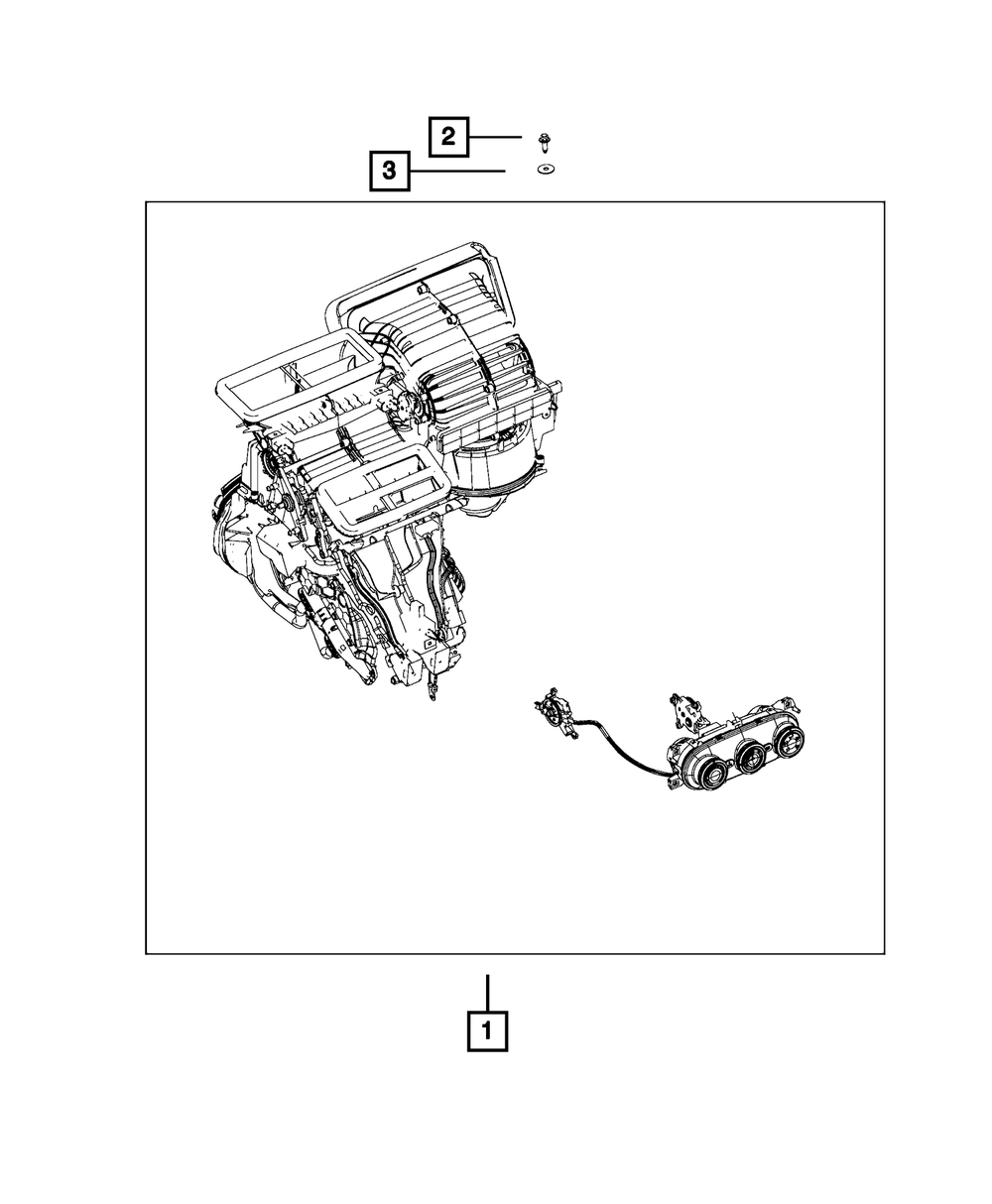 2
3
1