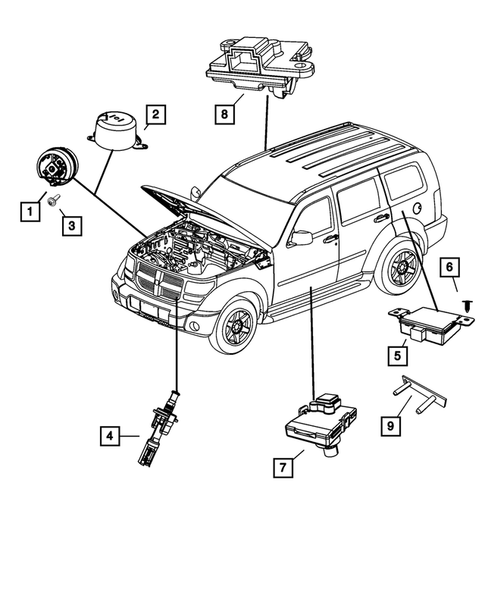 8
2
1
3
6
5
9
4
7