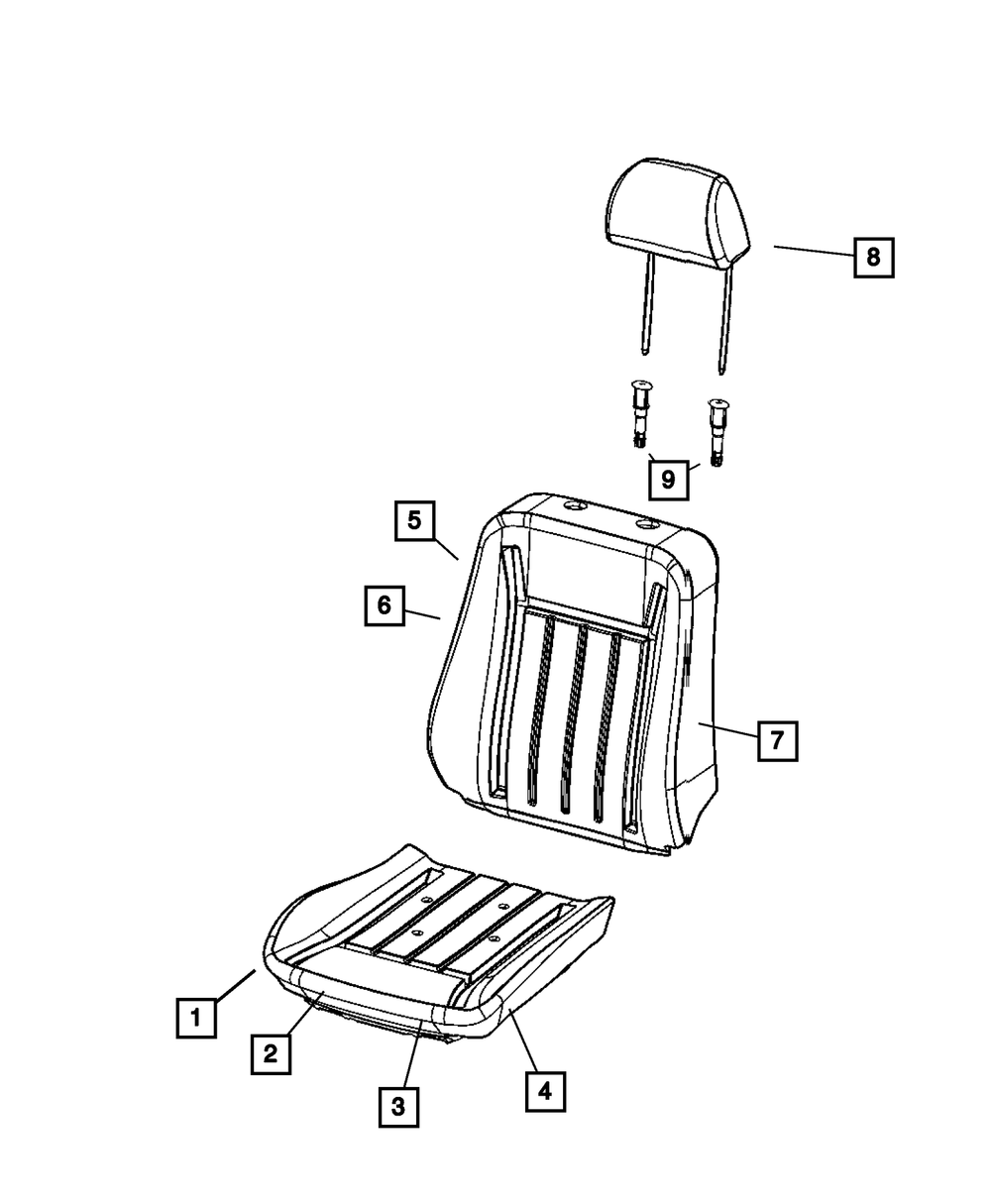 8

9

5

6

7

1

2

3

4