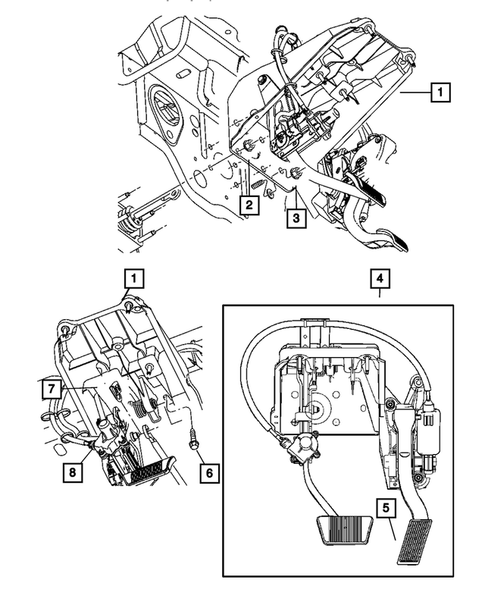 1
2
3
1
4
7
8
6
5