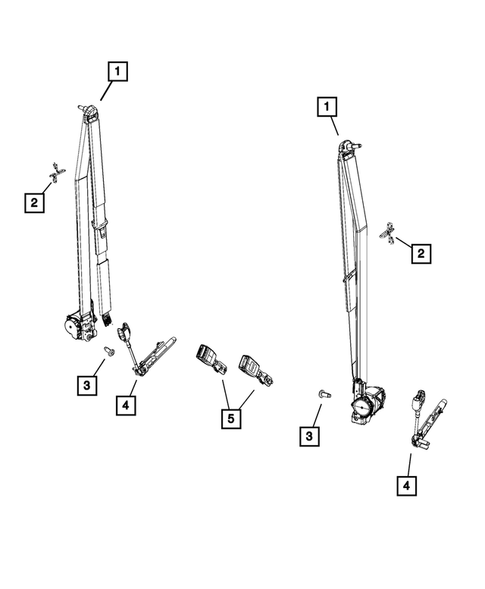 1
2
3
4
5
1
2
3
4