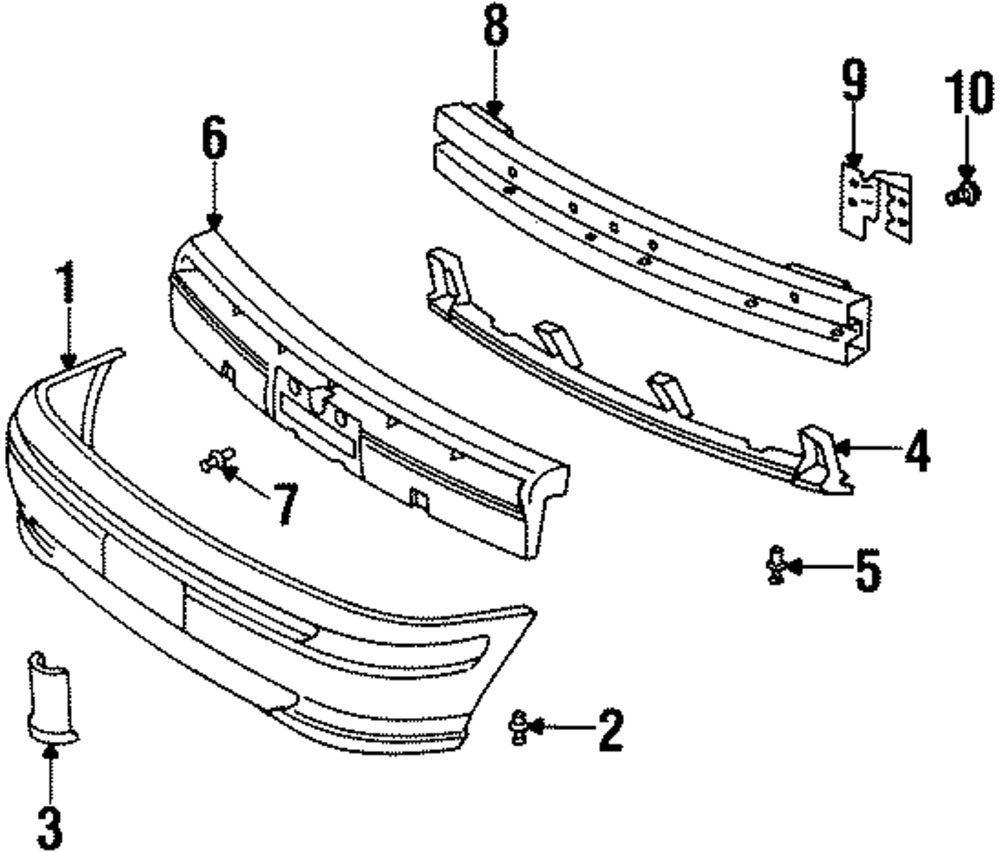 8
9
10
6
1
4
7
5
2
3