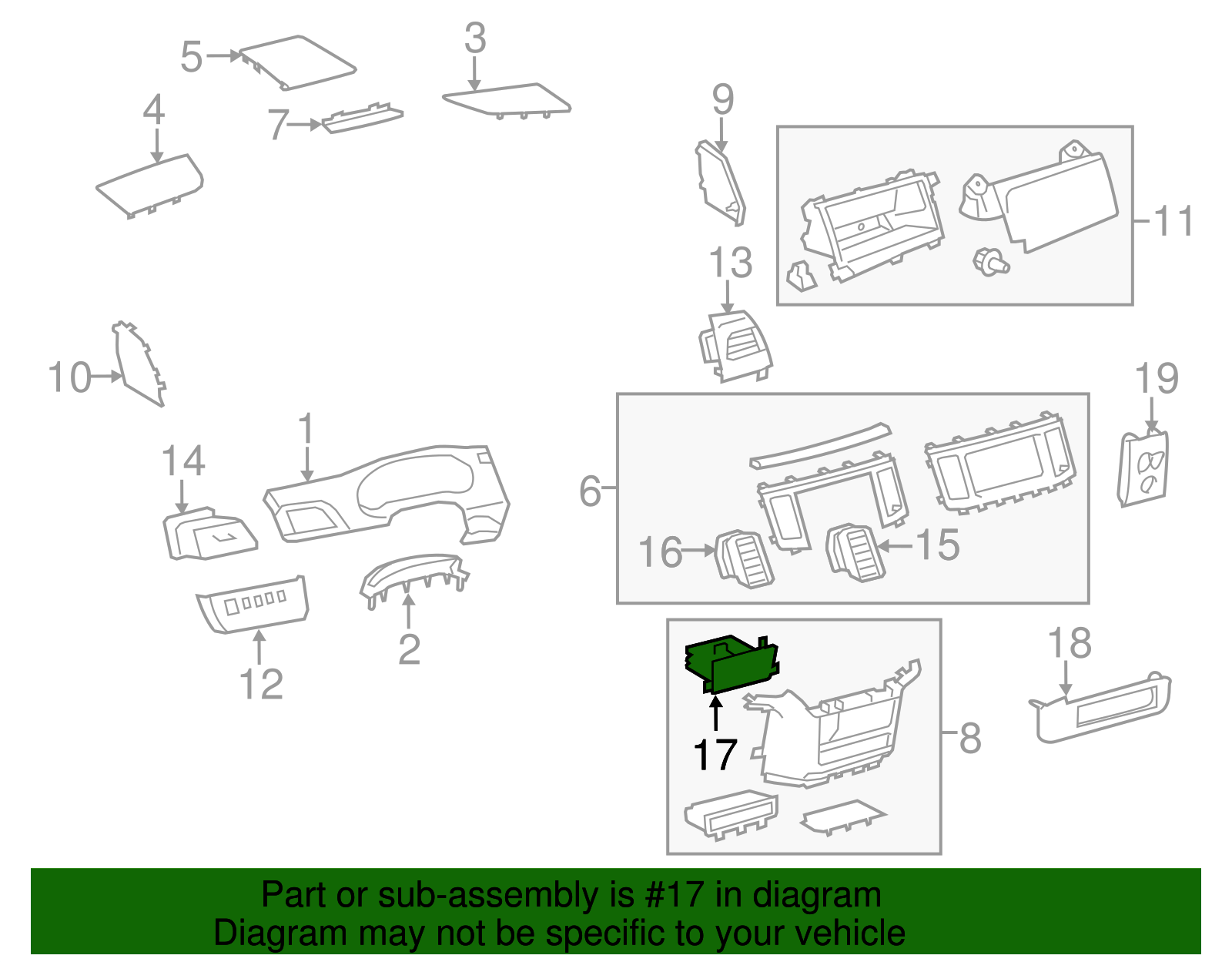 5
3
4
7
9
11
13
10
19
1
14
6
16
15
12
2
18
17
8

Part or sub-assembly is #17 in diagram
Diagram may not be specific to your vehicle